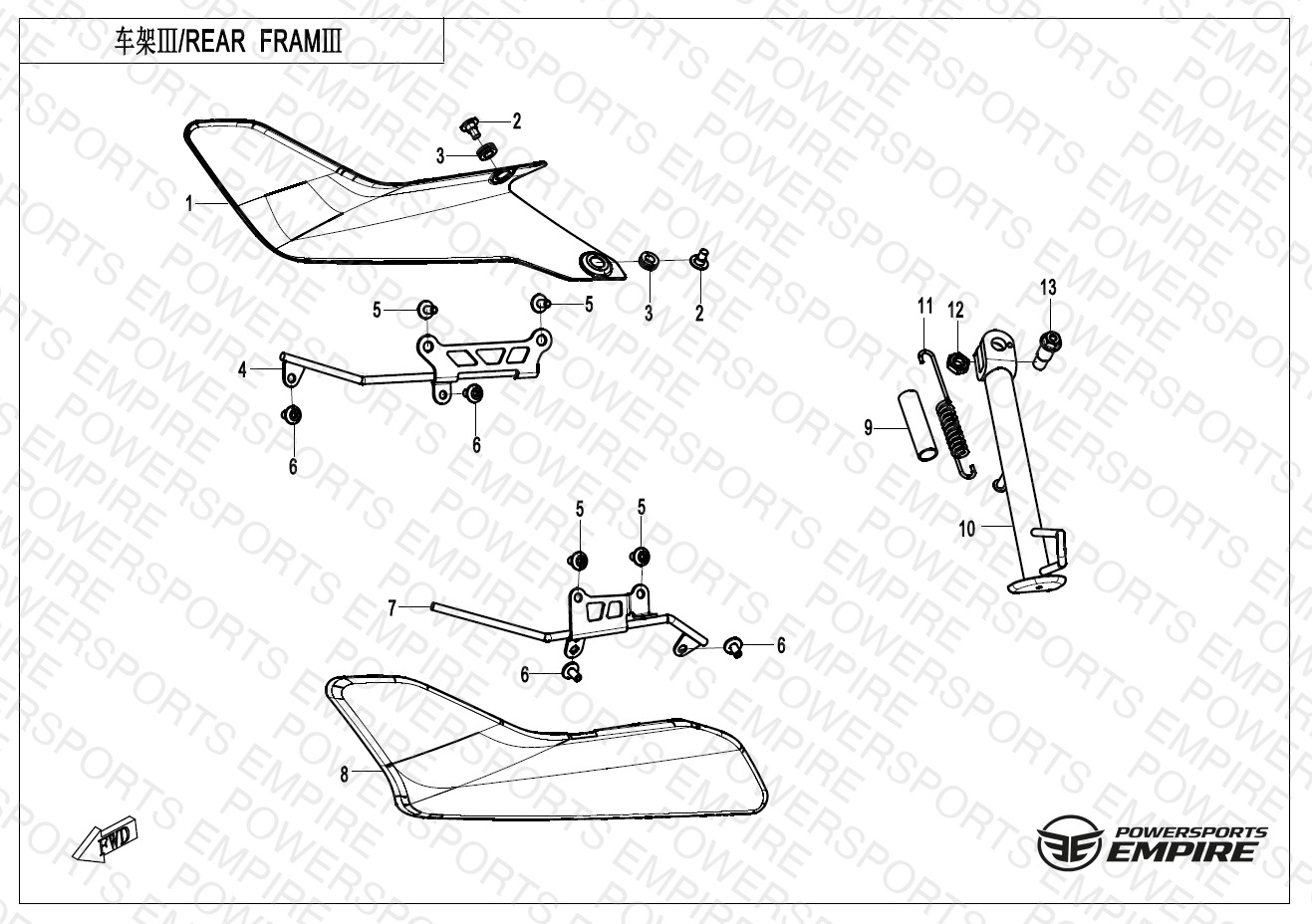 车架Ⅲ/REAR FRAMⅢ

2
3
1
3
2
5
5
4
6
6
11
12
13
9
10
5
5
7
6
6
8
FWD

POWERSPORTS EMPIRE