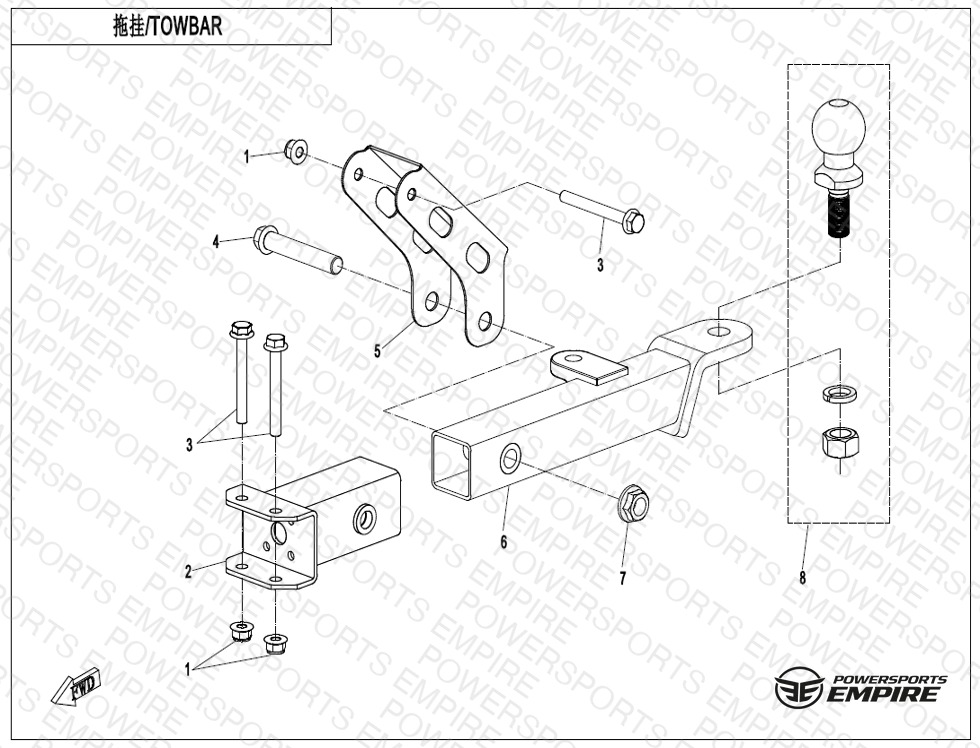 拖挂/TOWBAR

1
4
5
3
3
2
1
6
7
8
FWD

POWERSPORTS
EMPIRE

POWERSPORTS EMPIRE