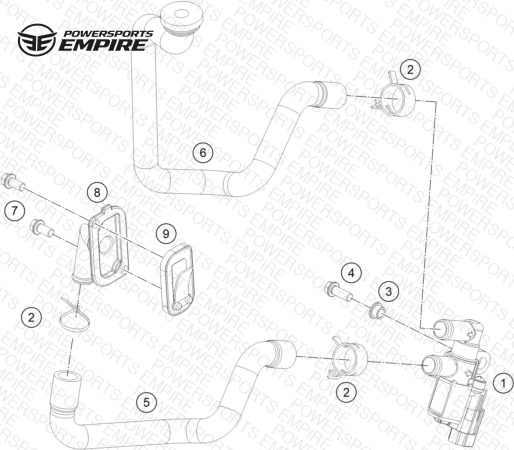 POWERSPORTS EMPIRE

2

6

8

7

9

4

3

2

2

5

1