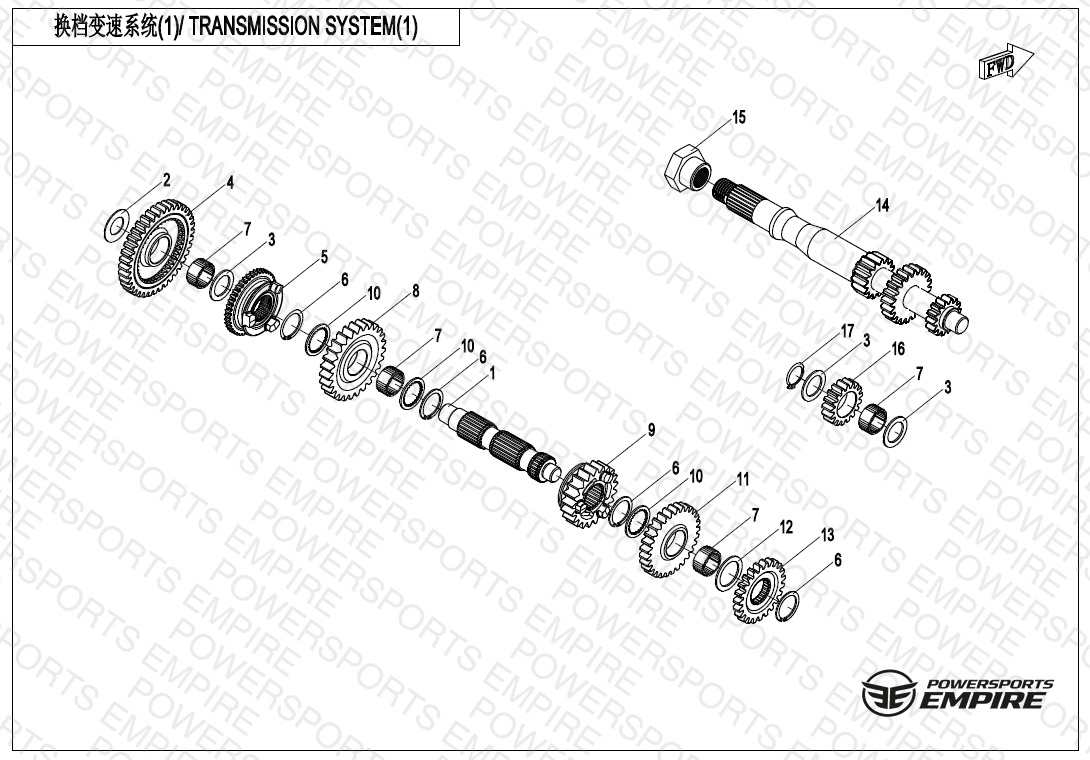 换档变速系统(1)/ TRANSMISSION SYSTEM(1)

FWD

15
14
2
4
7
3
5
6
10
8
7
10
6
1
17
3
16
7
3
9
6
10
11
7
12
13
6

POWERSPORTS EMPIRE