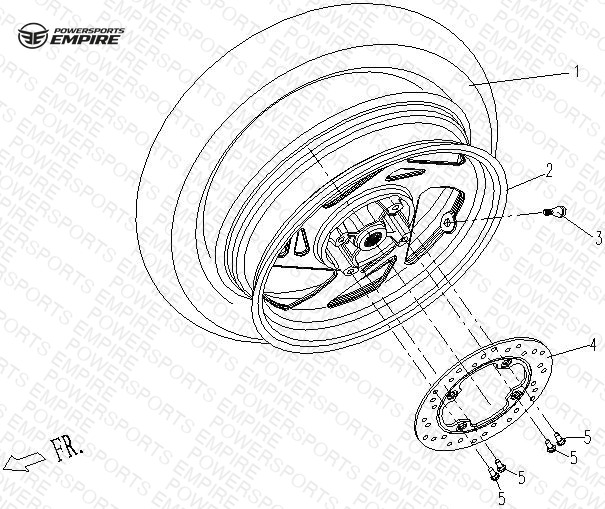 POWERSPORTS EMPIRE

1
2
3
4
5
5
5
5
FR.