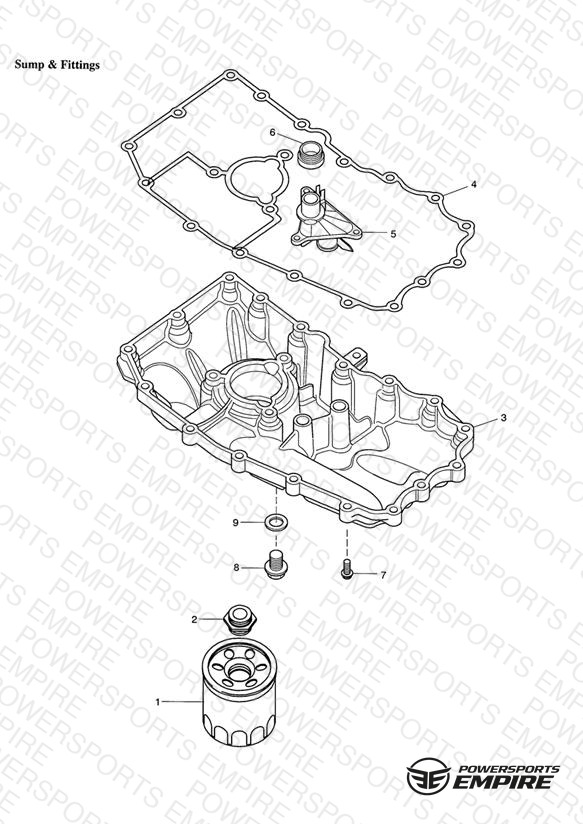 Sump & Fittings

6

4

5

3

9

8

7

2

1

POWERSPORTS EMPIRE