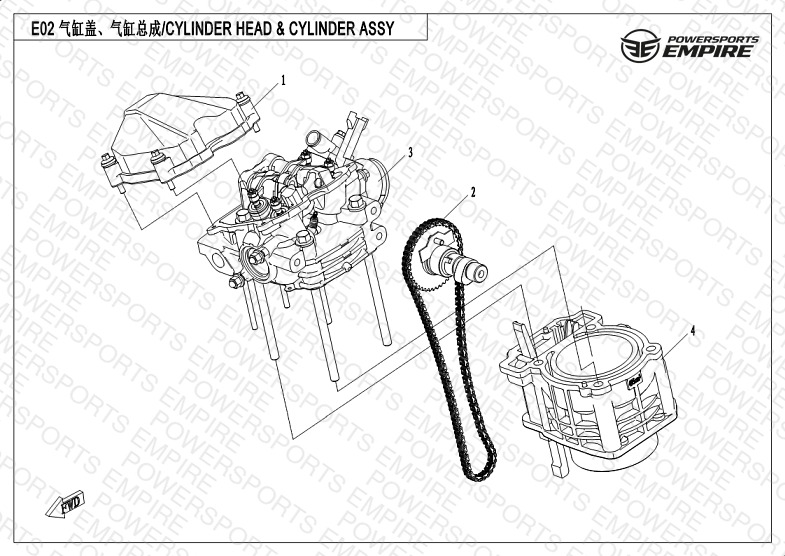 E02 气缸盖、气缸总成/CYLINDER HEAD & CYLINDER ASSY

POWERSPORTS EMPIRE

1

3

2

4

FWD

POWERSPORTS EMPIRE