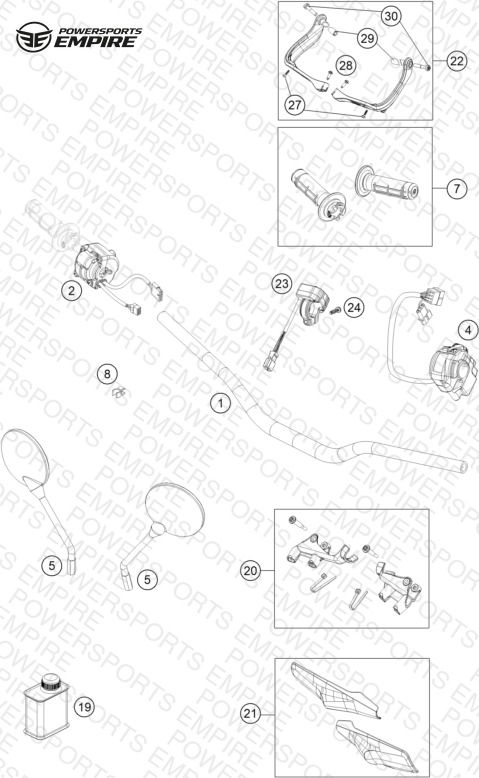 POWERSPORTS EMPIRE

30
29
22
28
27
7
2
23
24
4
8
1
5
5
20
19
21

POWERSPORTS EMPIRE