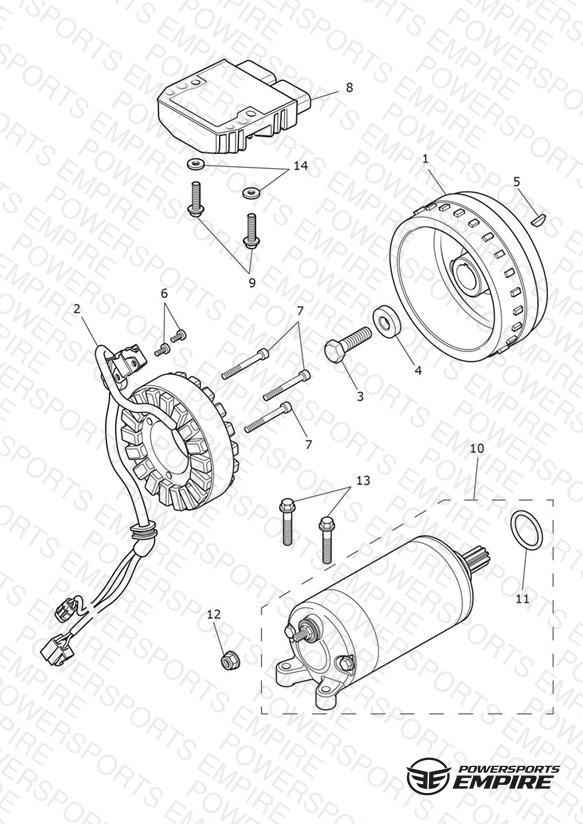 8
14
1
5
9
6
2
7
4
3
7
10
13
11
12
POWERSPORTS EMPIRE