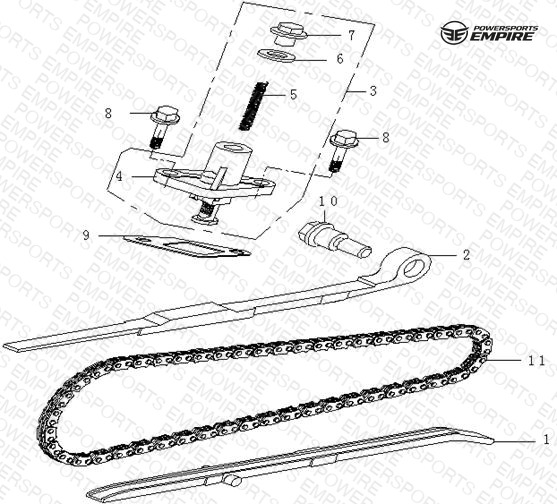 POWERSPORTS EMPIRE

7
6
5
3
8
8
4
10
9
2
11
1