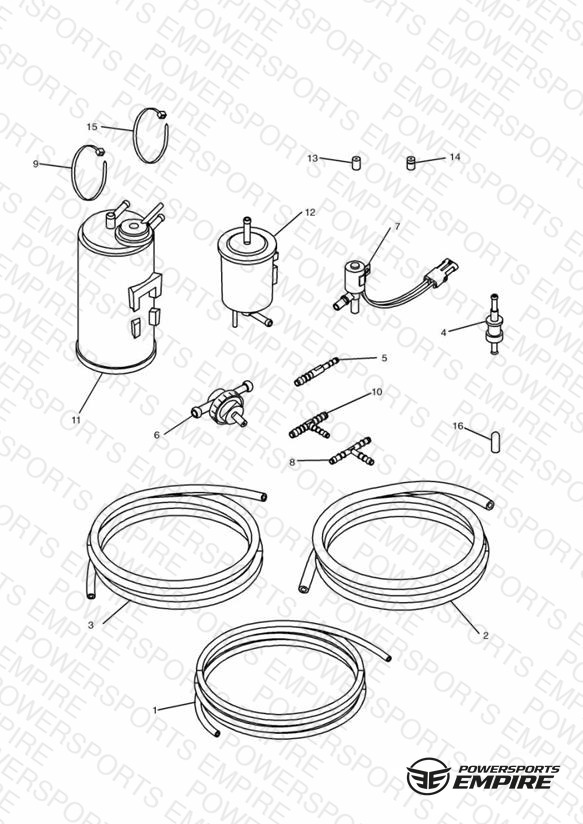 15
9
13
14
12
7
4
5
10
11
6
16
8
3
2
1
POWERSPORTS EMPIRE