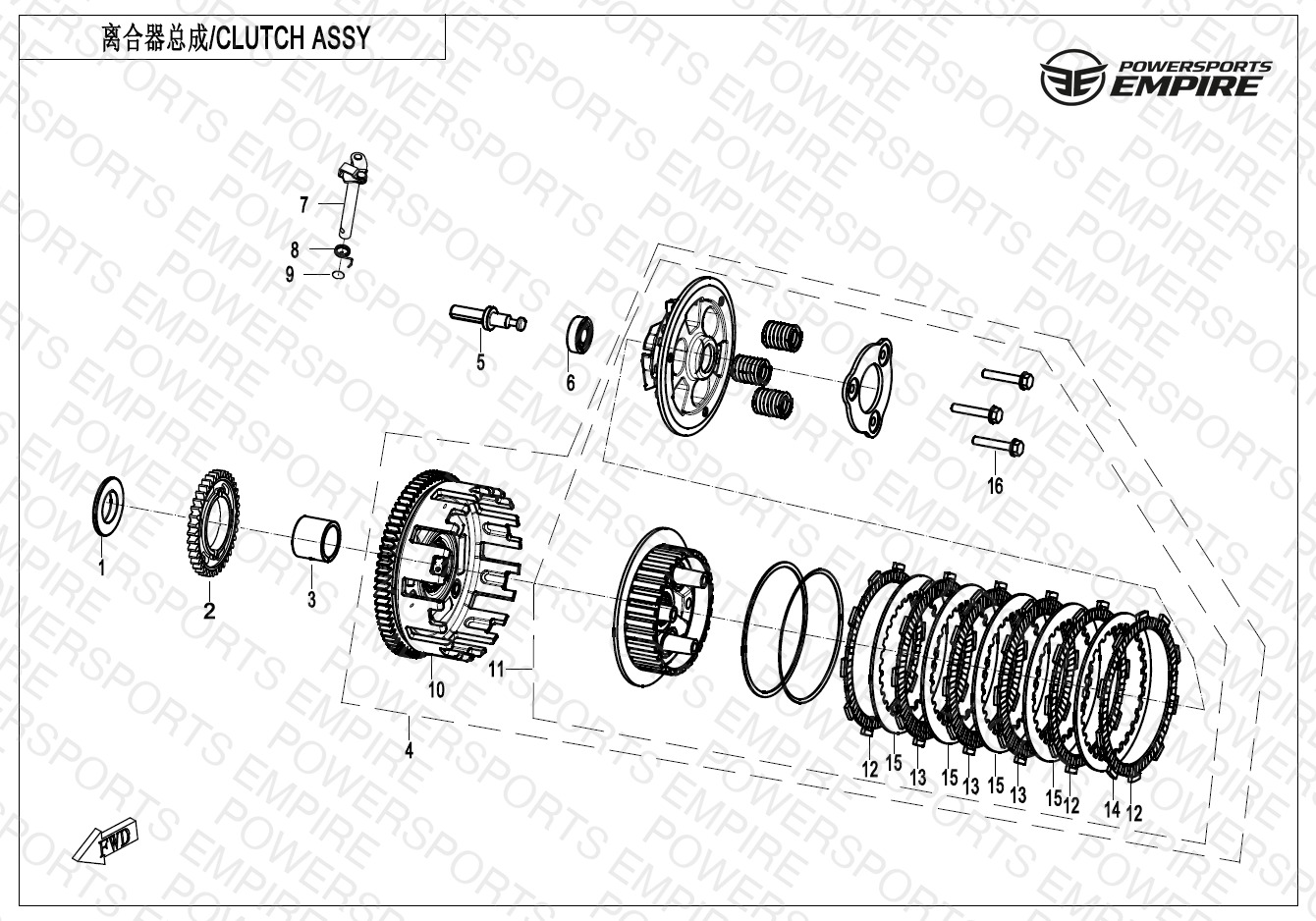 离合器总成/CLUTCH ASSY

POWERSPORTS EMPIRE

7
8
9
5
6
16
1
2
3
10
11
4
12
15
13
15
13
15
13
15
12
14
12

FWD