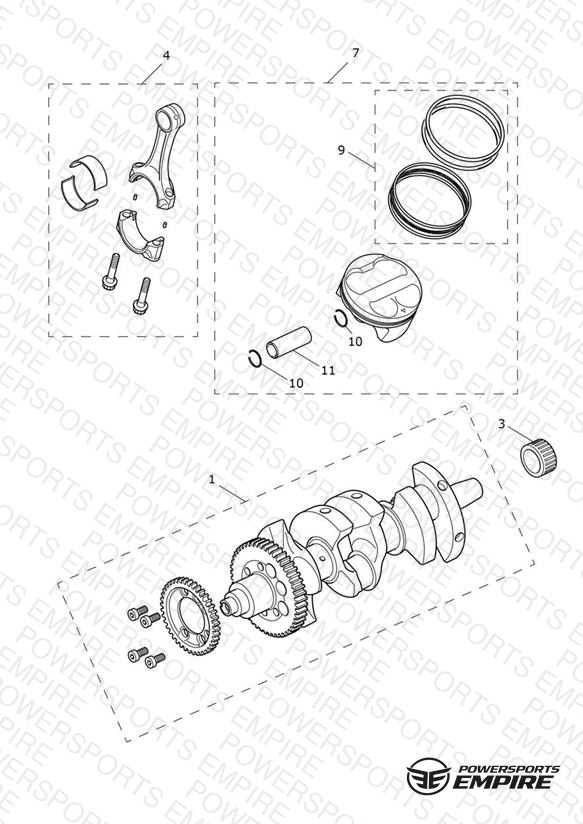 4
7
9
10
11
10
3
1
POWERSPORTS EMPIRE