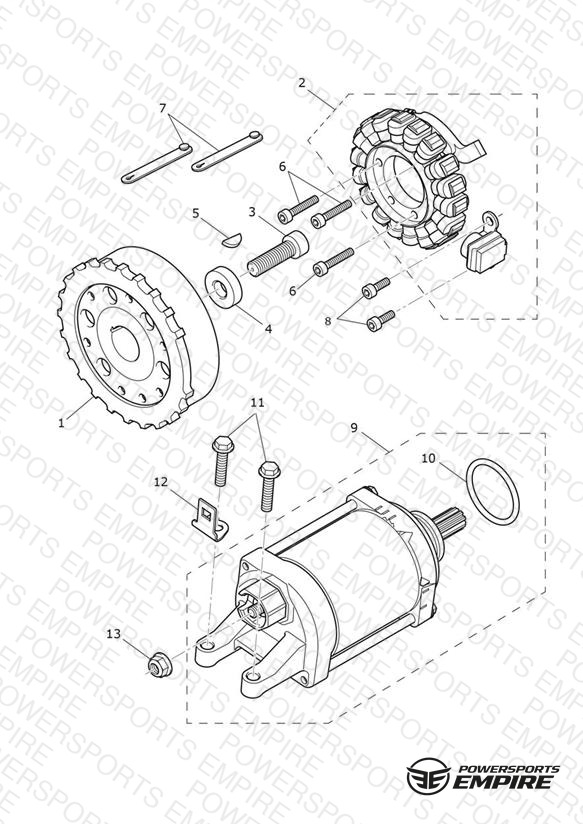 2
7
6
5
3
6
4
8
1
11
9
10
12
13
POWERSPORTS
EMPIRE