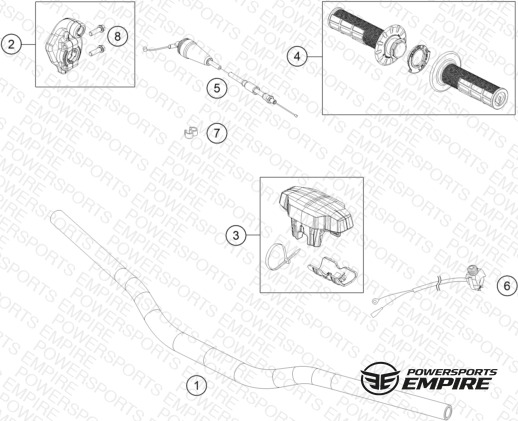 2
8
5
4
7
3
6
1
POWERSPORTS EMPIRE