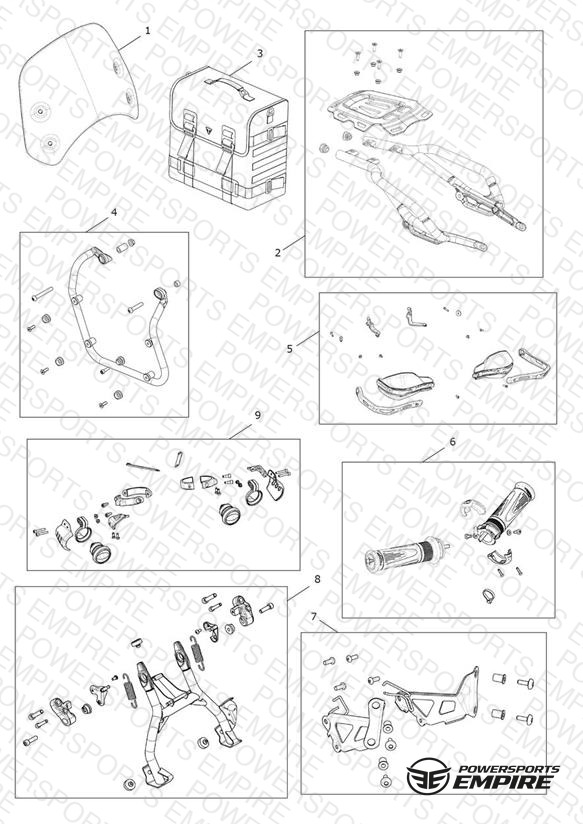 1
3
2
4
5
9
6
8
7
POWERSPORTS EMPIRE