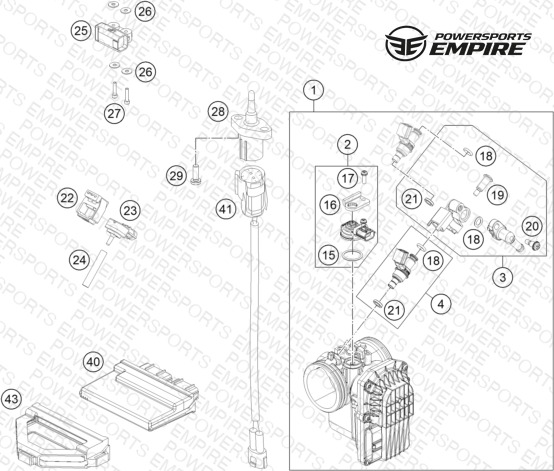 POWERSPORTS EMPIRE

26
25
26
27
28
29
41
22
23
24
40
43
1
2
17
16
15
18
19
21
18
20
18
3
21
4