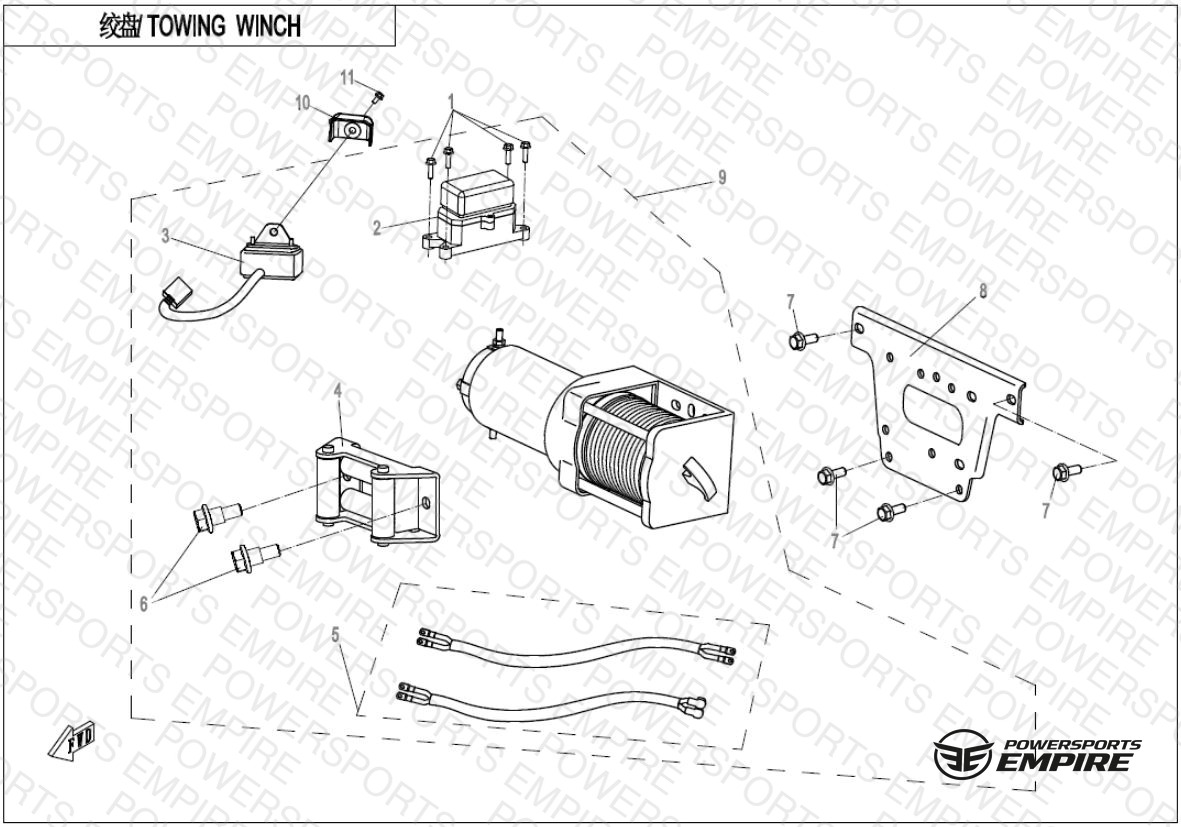 绞盘/ TOWING WINCH

11
10
1
9
2
3
7
8
4
7
7
7
6
5
FWD

POWERSPORTS EMPIRE