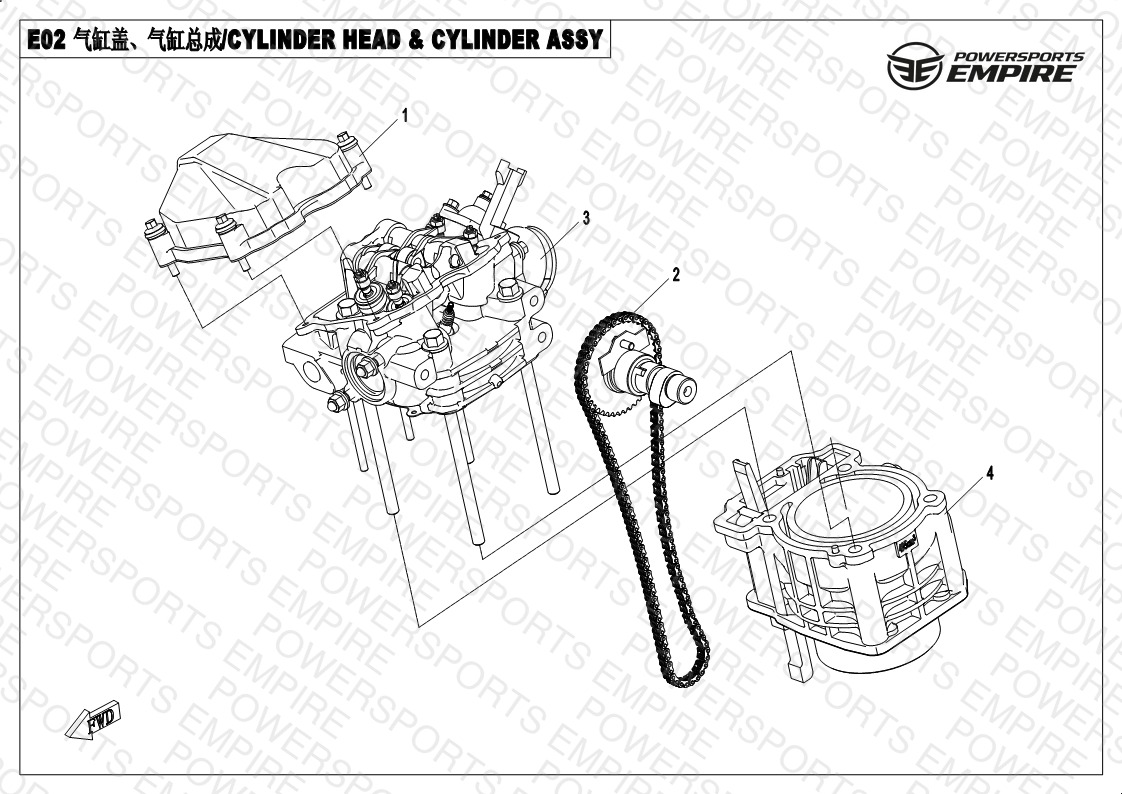 E02 气缸盖、气缸总成/CYLINDER HEAD & CYLINDER ASSY

POWERSPORTS
EMPIRE

1

3

2

4

FWD