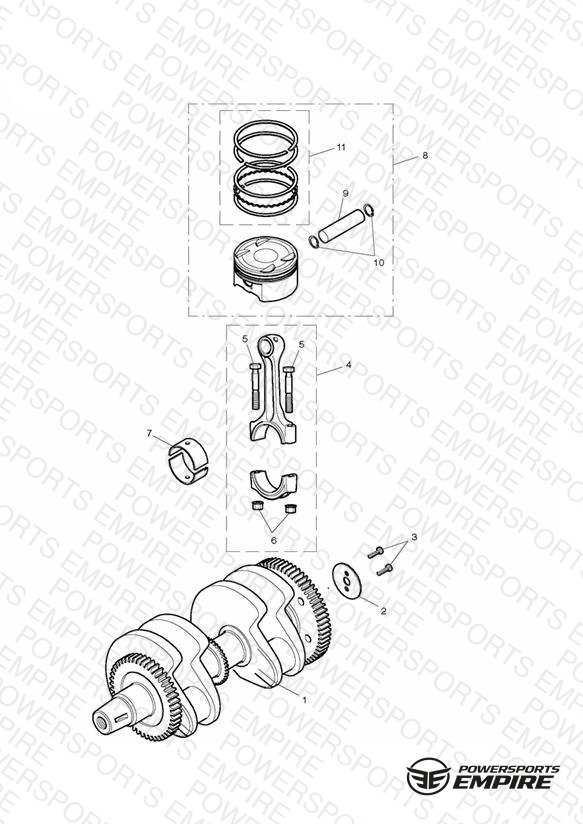 11
8
9
10
5
5
4
7
6
3
2
1
POWERSPORTS EMPIRE