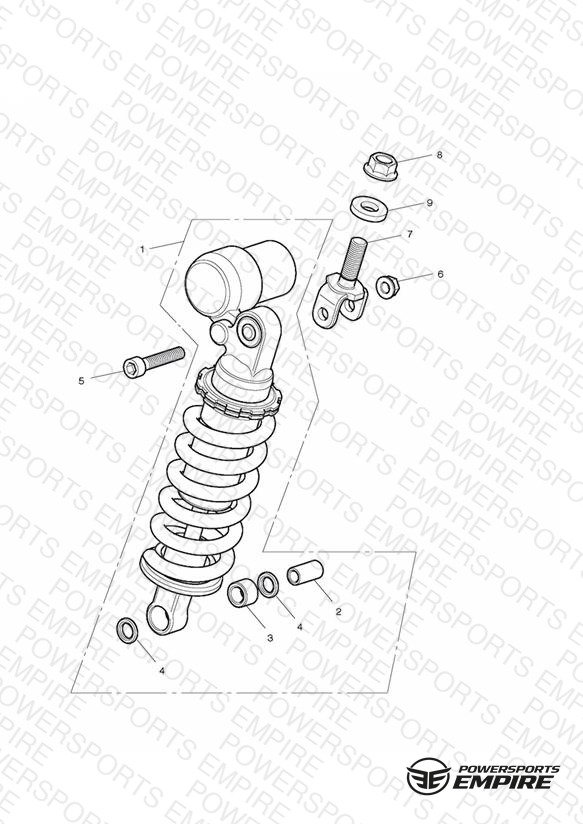 8
9
7
1
6
5
2
4
3
4
POWERSPORTS EMPIRE