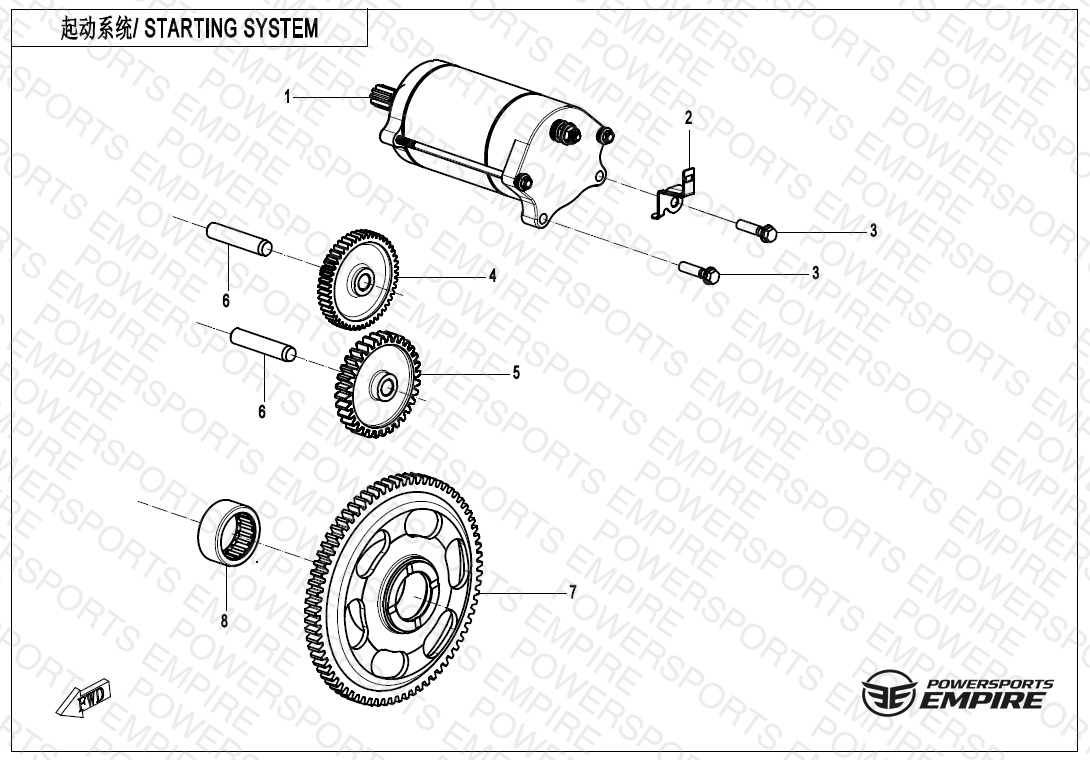 起动系统/ STARTING SYSTEM

1
2
3
3
4
5
6
6
7
8

FWD

POWERSPORTS EMPIRE