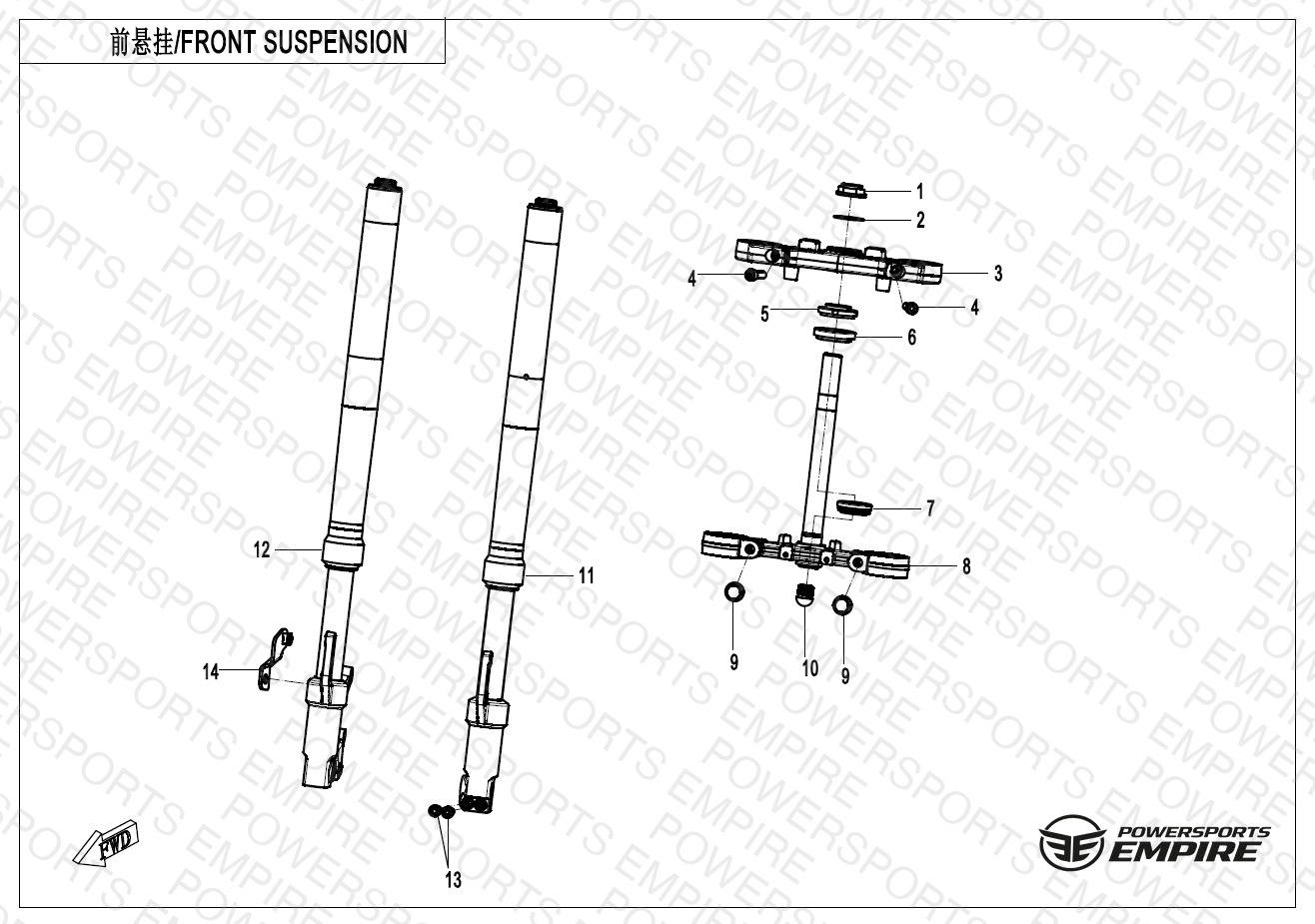 前悬挂/FRONT SUSPENSION

1
2
3
4
4
5
6
7
8
9
10
9
12
11
14
13
FWD

POWERSPORTS EMPIRE