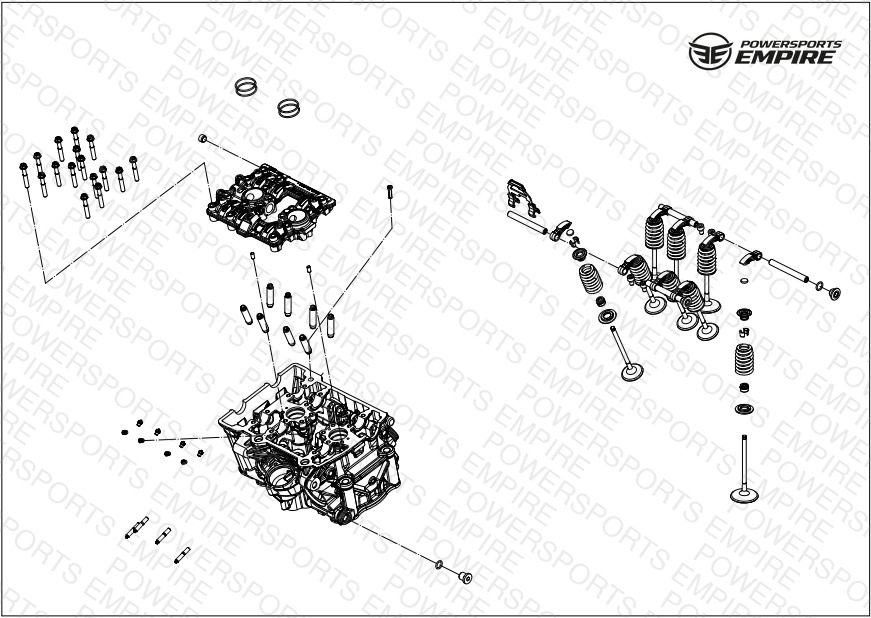 POWERSPORTS EMPIRE