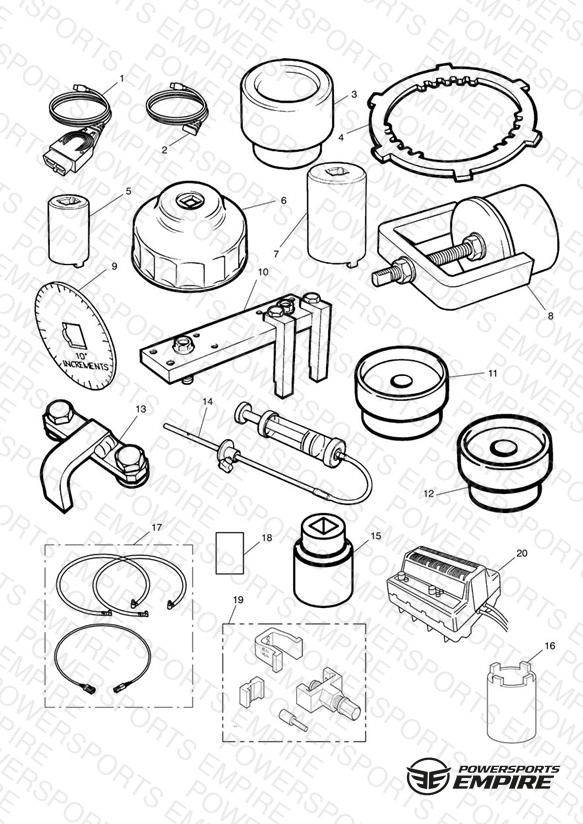 1
2
3
4
5
6
7
8
9
10° INCREMENTS
10
11
12
13
14
15
16
17
18
19
20
POWERSPORTS EMPIRE