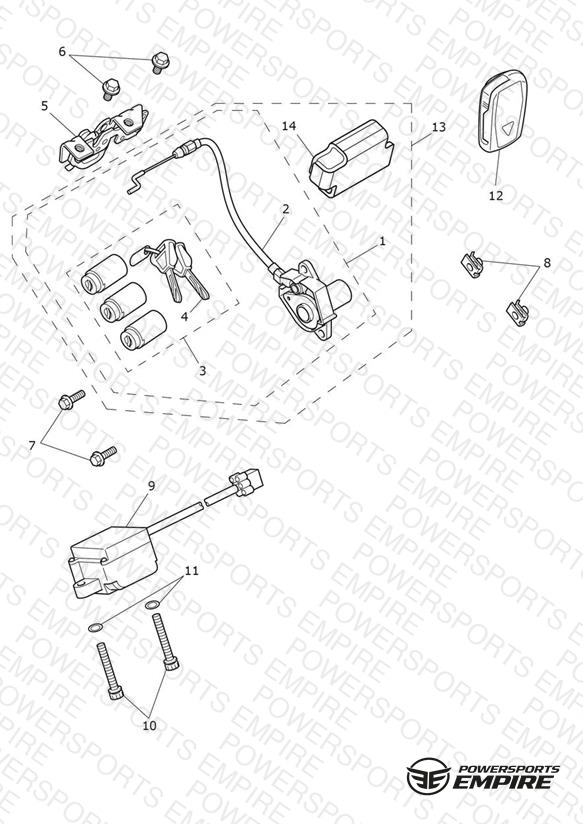 6
5
14
13
12
2
1
8
4
3
7
9
11
10
POWERSPORTS EMPIRE