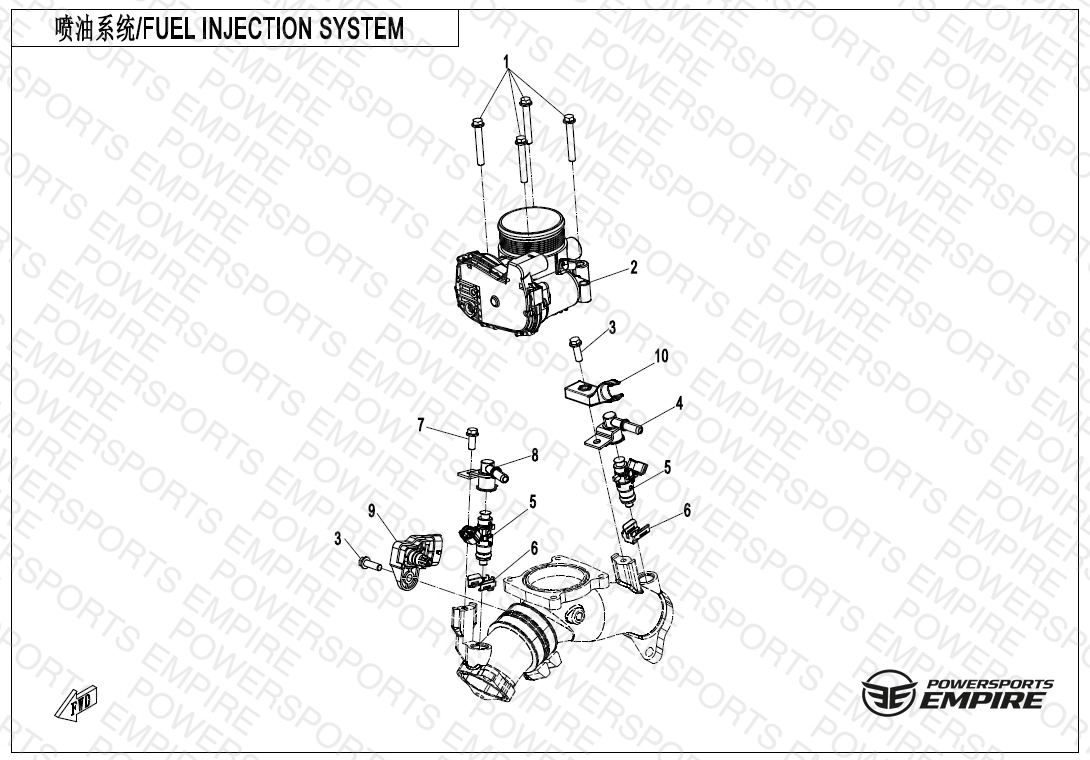 喷油系统/FUEL INJECTION SYSTEM

1

2

3

10

4

7

8

5

5

6

9

3

6

FWD

POWERSPORTS EMPIRE