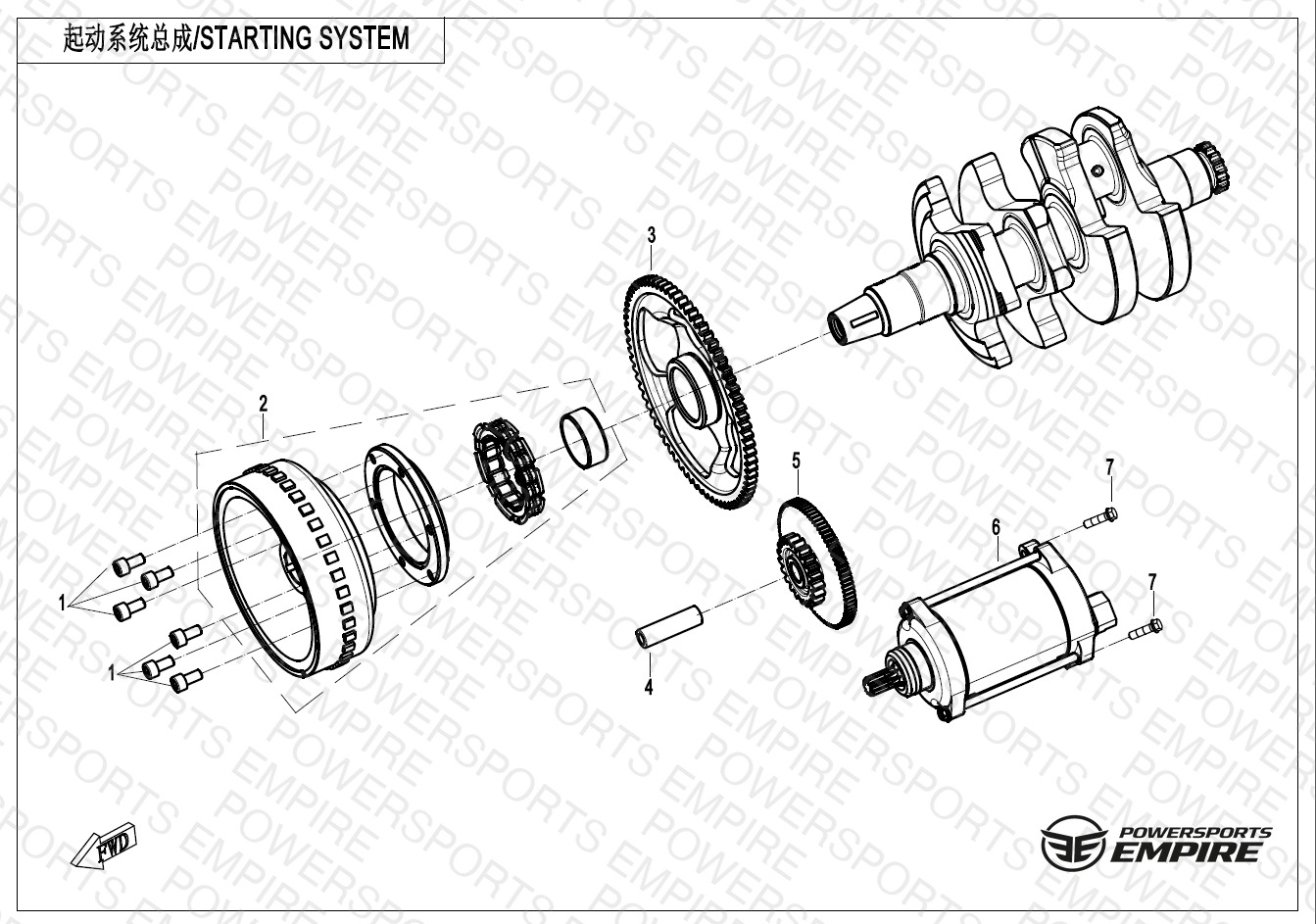 起动系统总成/STARTING SYSTEM

3

2

5

7

6

7

1

1

4

FWD

POWERSPORTS EMPIRE