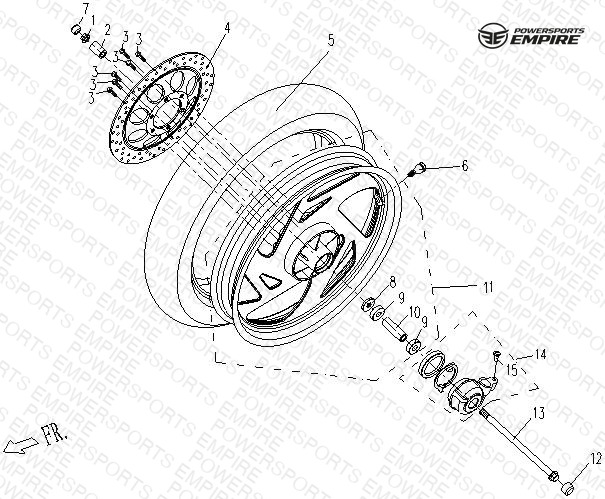 POWERSPORTS EMPIRE

7
1
2
3
3
3
3
3
3
4
5
6
8
9
10
9
11
14
15
13
12
FR.