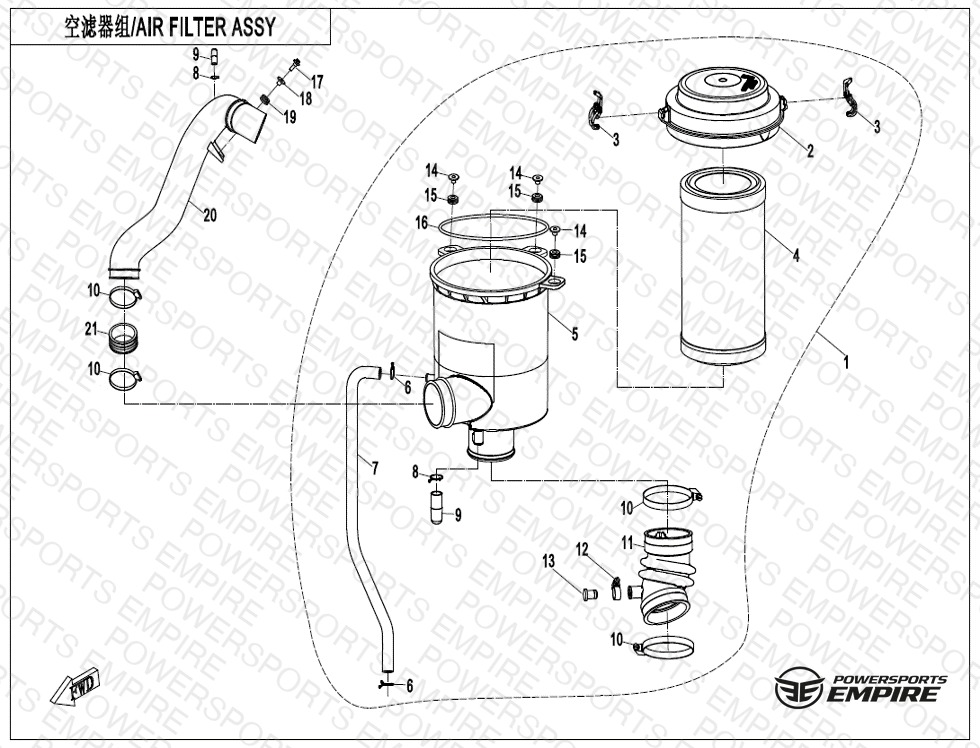 空滤器组/AIR FILTER ASSY

9
8
17
18
19
20
10
21
10
3
2
3
14
15
14
15
16
14
15
4
5
1
6
7
8
9
10
11
12
13
10
6
FWD

POWERSPORTS
EMPIRE