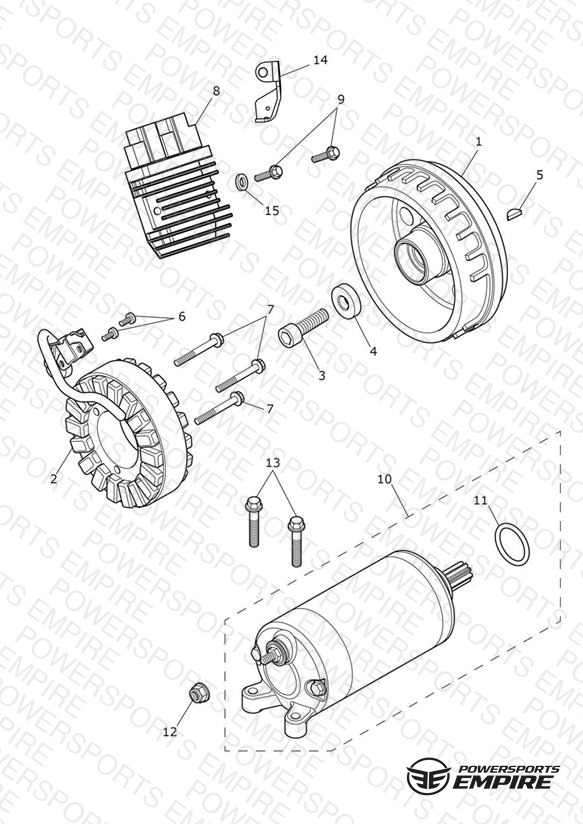 14
8
9
1
5
15
6
7
4
3
7
2
13
10
11
12
POWERSPORTS
EMPIRE