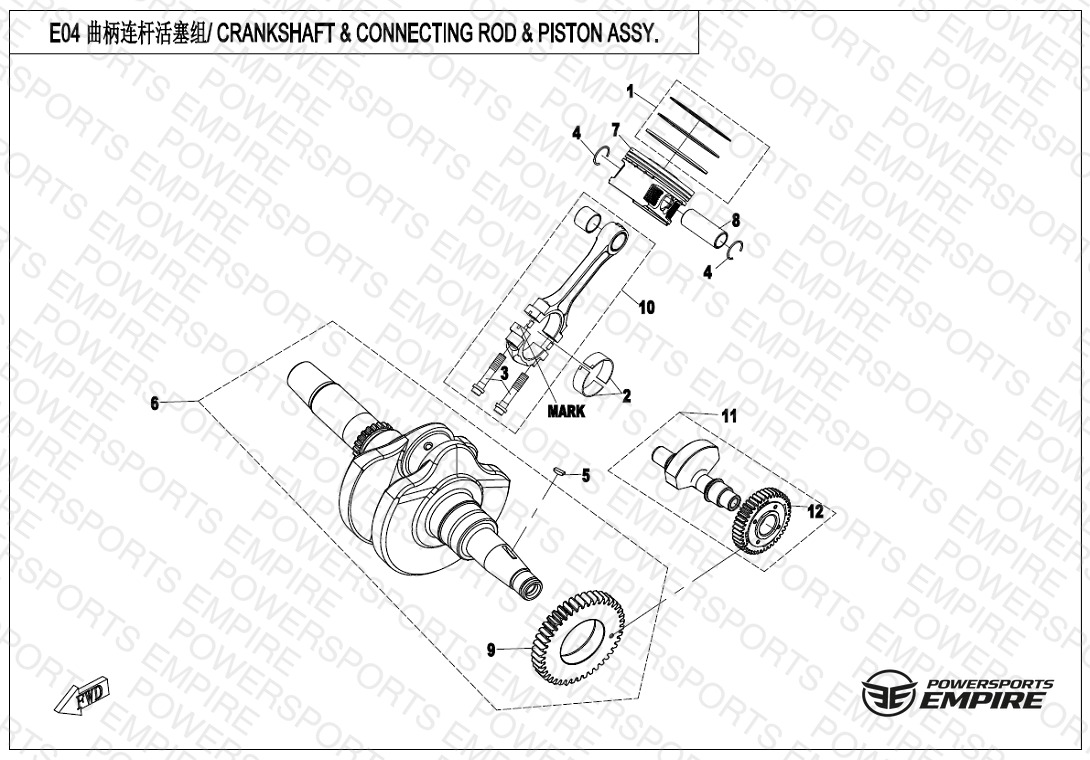 E04 曲柄连杆活塞组/ CRANKSHAFT & CONNECTING ROD & PISTON ASSY.

1
4
7
8
4
10
3
MARK
2
6
11
5
12
9
FWD

POWERSPORTS EMPIRE