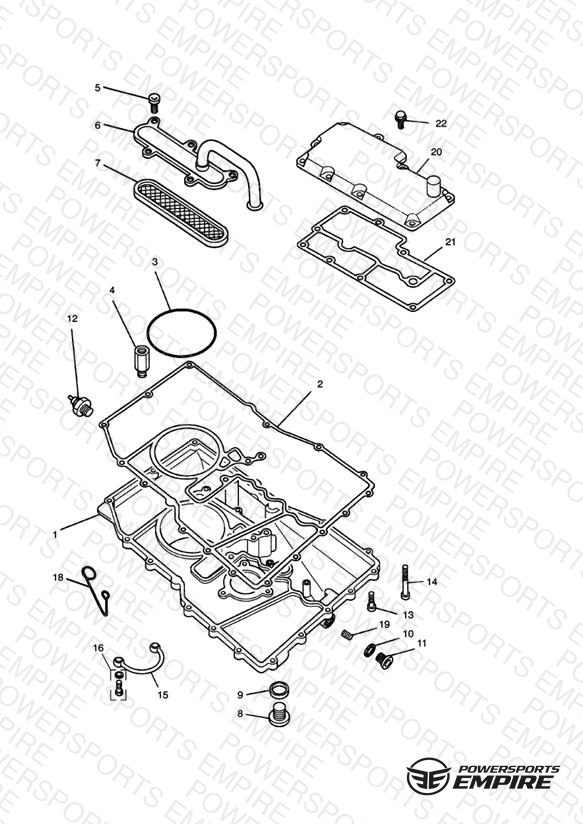 5
6
7
22
20
21
3
4
12
2
1
18
14
13
19
10
11
16
15
9
8
POWERSPORTS EMPIRE