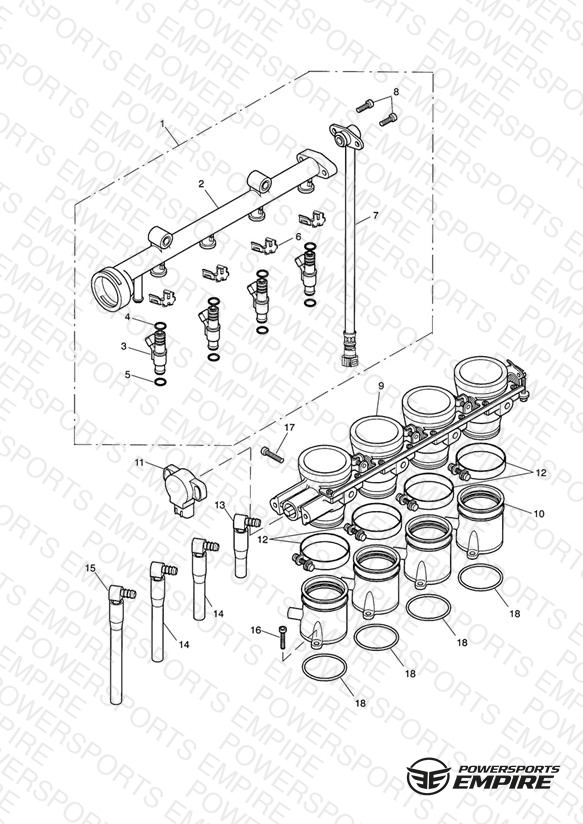 1
2
8
7
6
4
3
5
9
17
11
12
13
10
12
15
14
14
16
18
18
18
18

POWERSPORTS EMPIRE