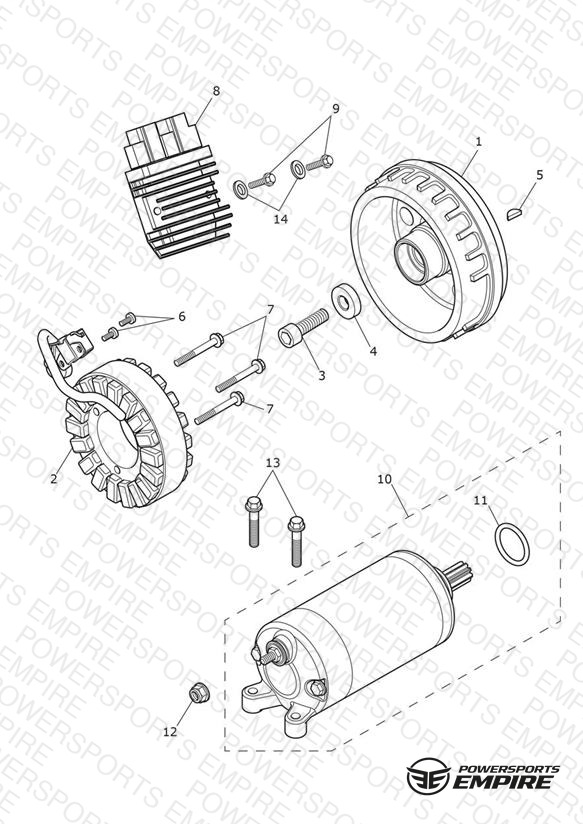 8
9
1
5
14
6
7
4
3
7
2
13
10
11
12
POWERSPORTS
EMPIRE