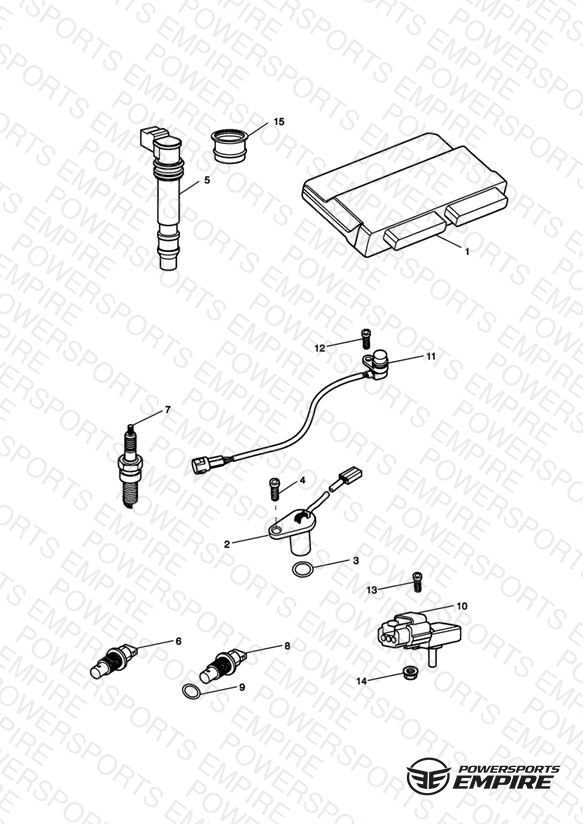 15
5
1
12
11
7
4
2
3
13
10
6
8
9
14
POWERSPORTS EMPIRE