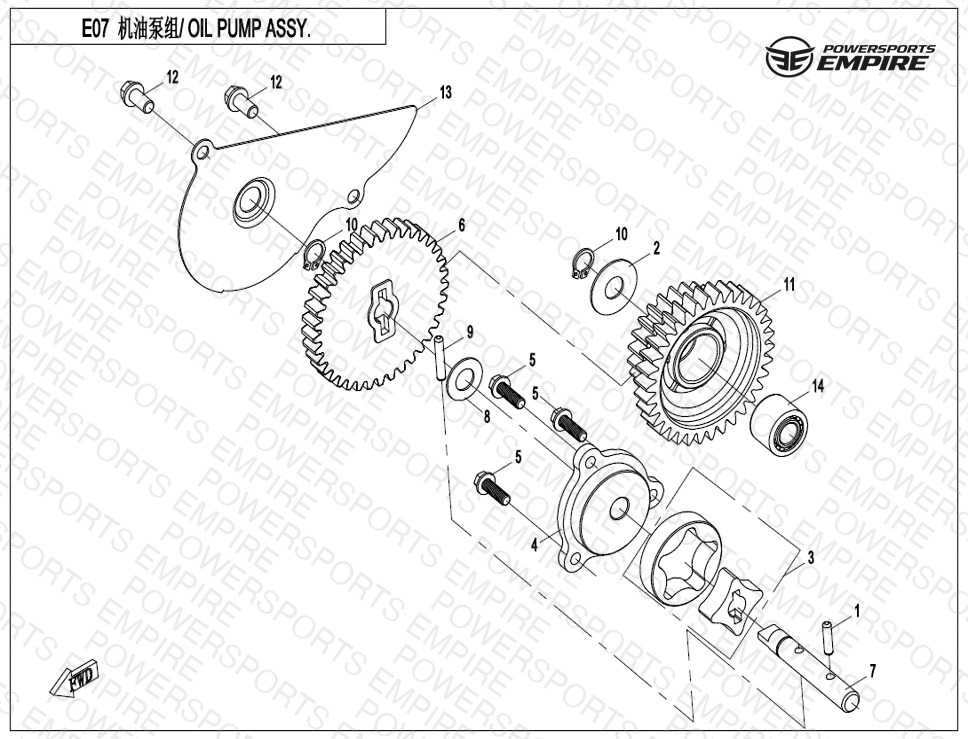 E07 机油泵组/ OIL PUMP ASSY.

POWERSPORTS EMPIRE

12
12
13
10
6
10
2
11
9
5
5
8
14
5
4
3
1
7
FWD