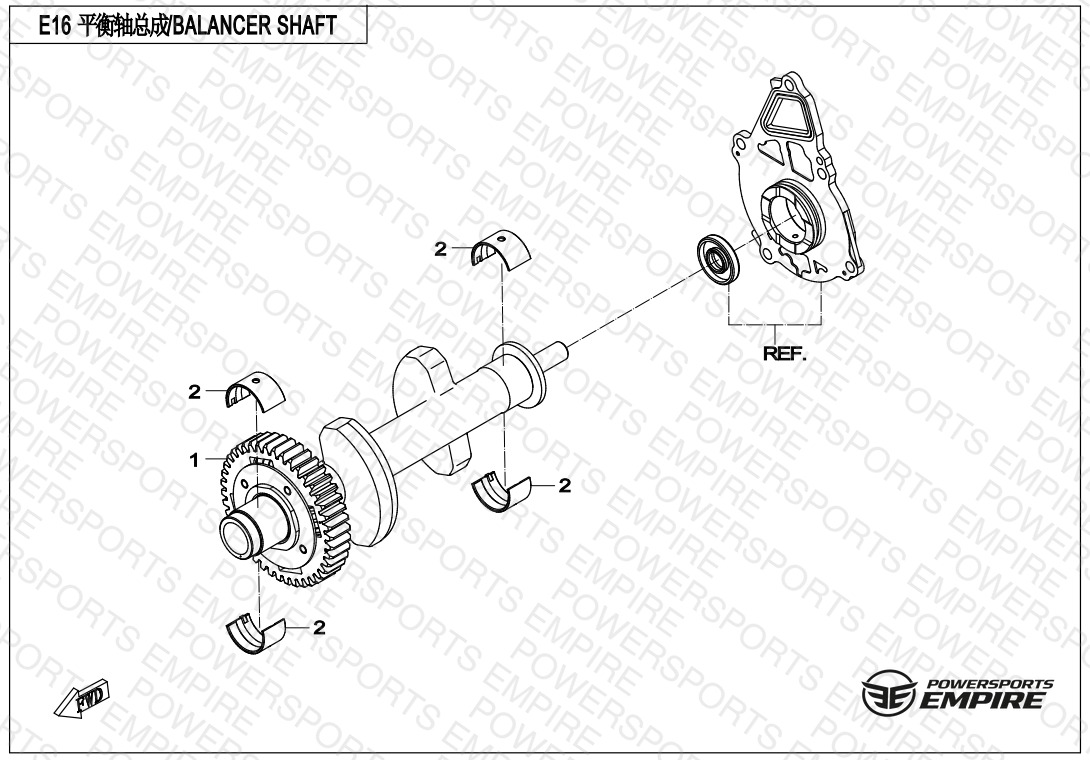 E16 平衡轴总成/BALANCER SHAFT

2

REF.

2

1

2

2

FWD

POWERSPORTS EMPIRE