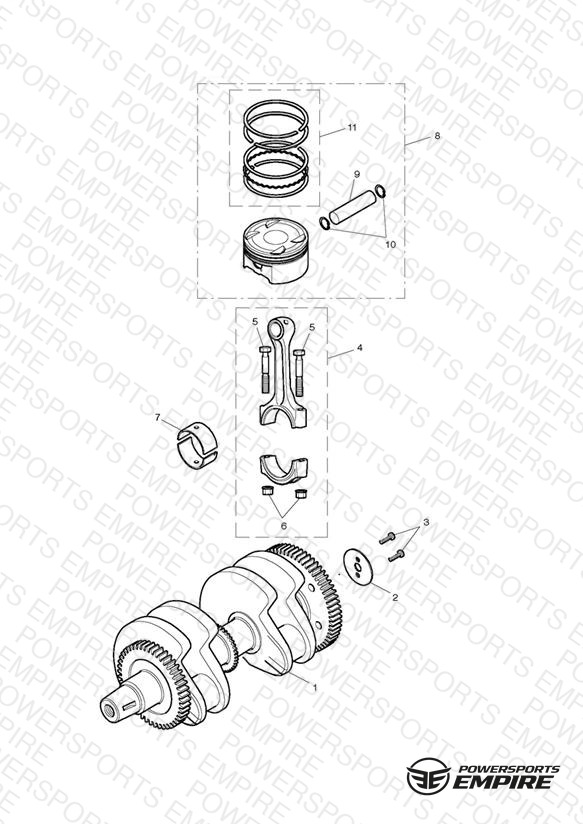 11
8
9
10
5
5
4
7
6
3
2
1
POWERSPORTS EMPIRE