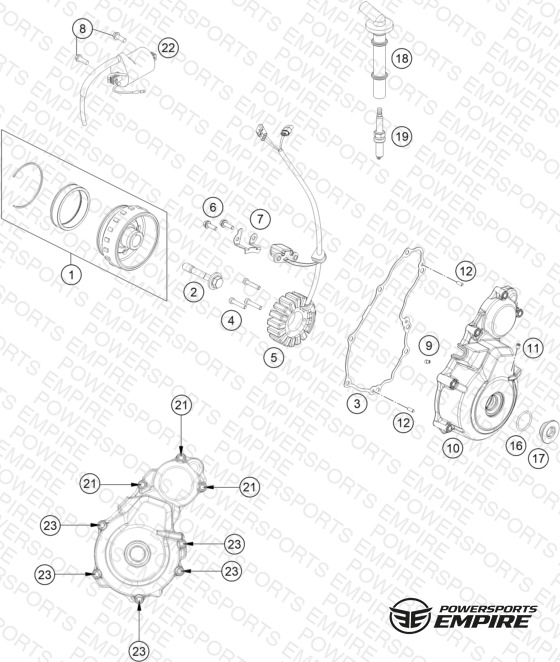 8
22
18
19
6
7
1
2
4
5
12
9
11
3
12
10
16
17
21
21
21
23
23
23
23
23
POWERSPORTS
EMPIRE