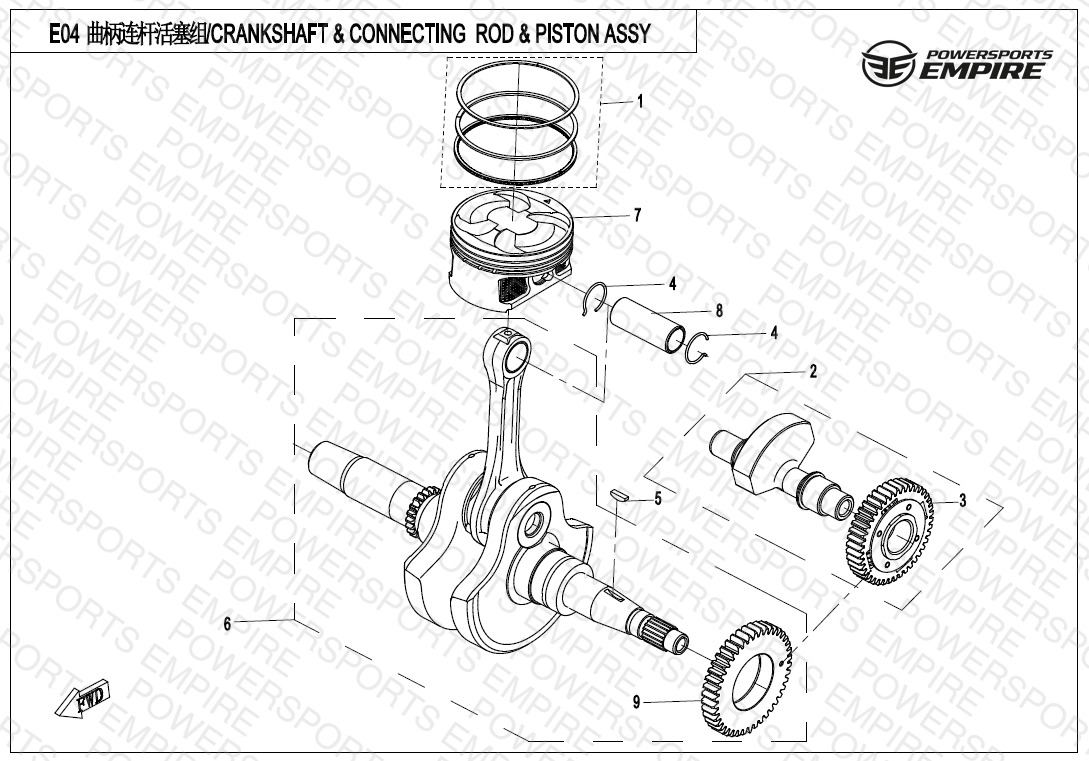 E04 曲柄连杆活塞组/CRANKSHAFT & CONNECTING ROD & PISTON ASSY

POWERSPORTS EMPIRE

1
7
4
8
4
2
5
3
6
9
FWD

POWERSPORTS EMPIRE