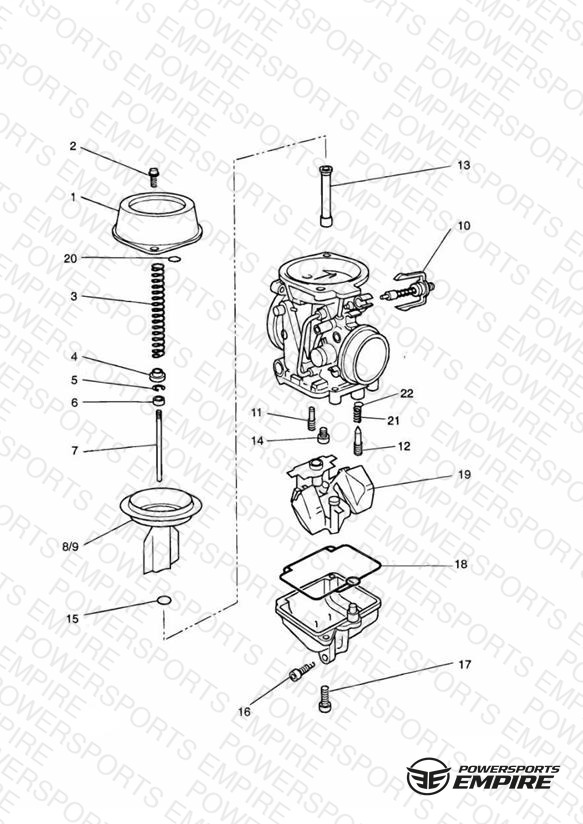 2
1
20
3
4
5
6
7
8/9
15
13
10
22
21
11
14
12
19
18
17
16

POWERSPORTS
EMPIRE