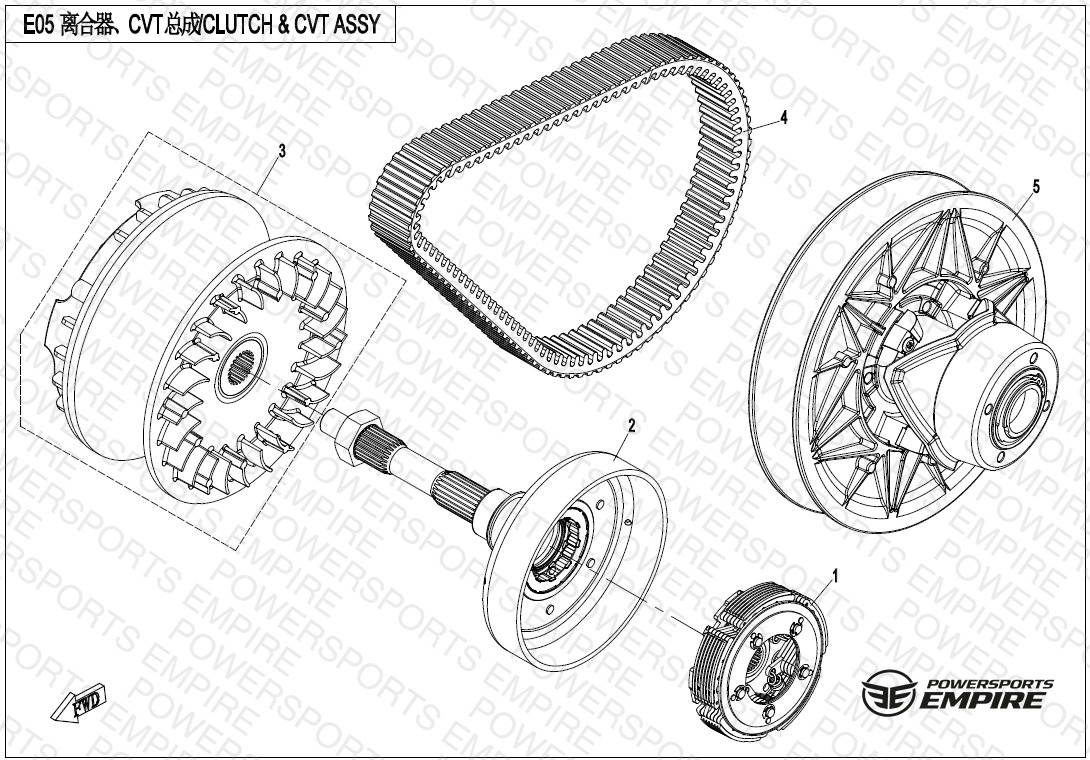 E05 离合器、CVT总成CLUTCH & CVT ASSY

3

4

5

2

1

FWD

POWERSPORTS EMPIRE