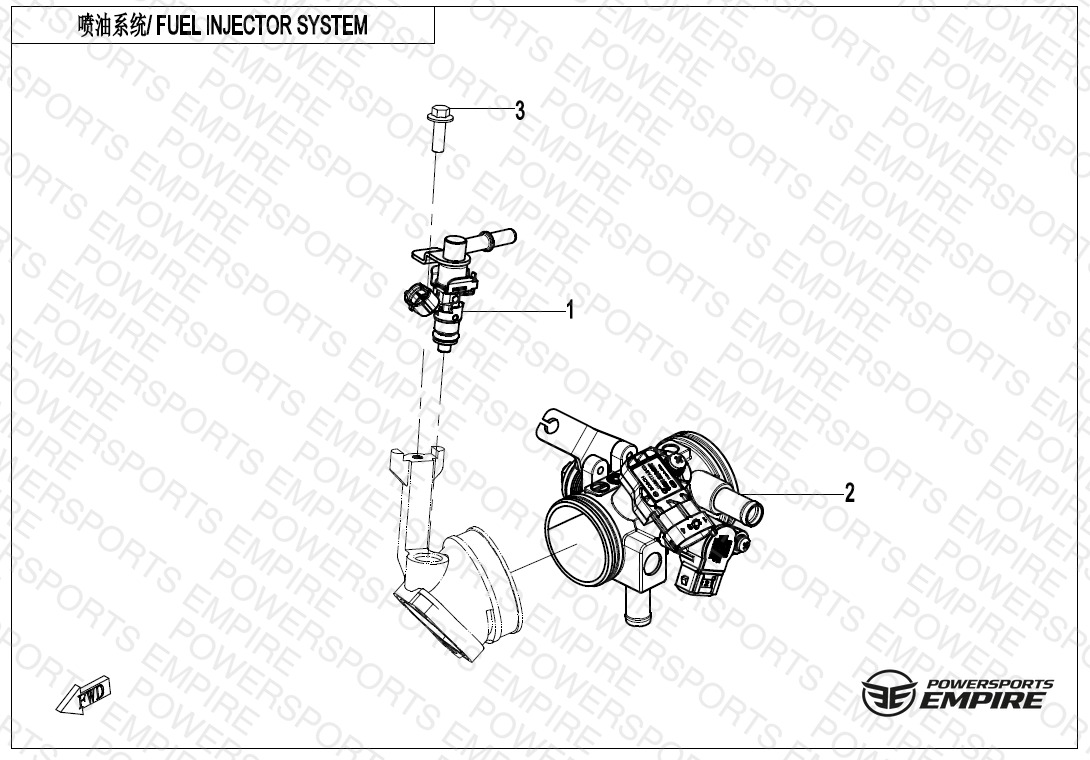 喷油系统/ FUEL INJECTOR SYSTEM

3

1

2

FWD

POWERSPORTS EMPIRE