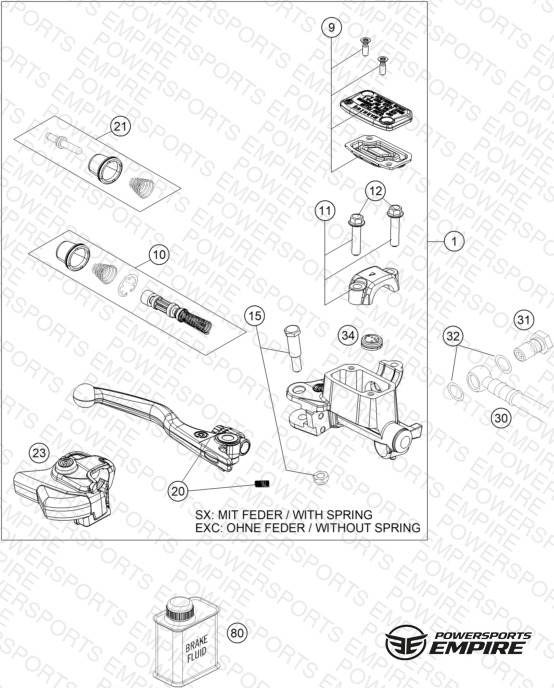 9

21

12

11

1

10

15

34

31

32

30

23

20

SX: MIT FEDER / WITH SPRING
EXC: OHNE FEDER / WITHOUT SPRING

BRAKE FLUID

80

POWERSPORTS EMPIRE