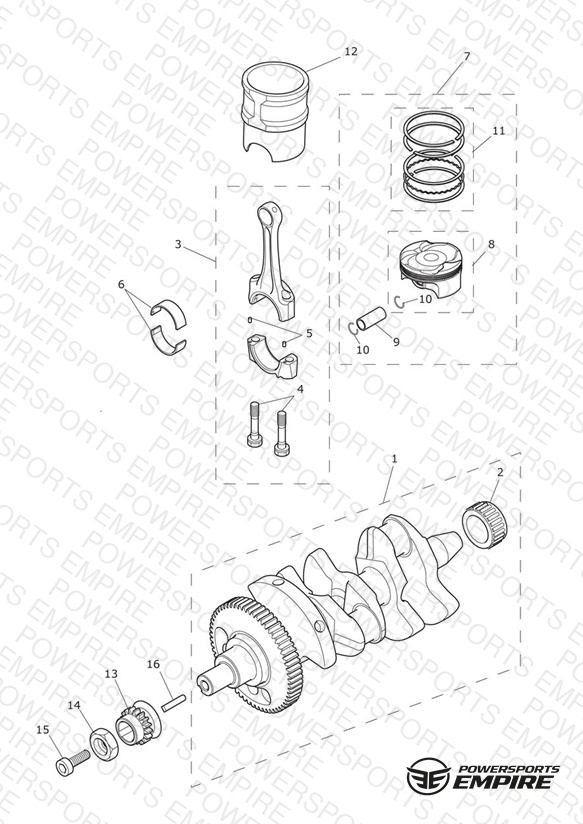 12
7
11
3
8
6
10
5
9
10
4
1
2
13
16
14
15
POWERSPORTS EMPIRE