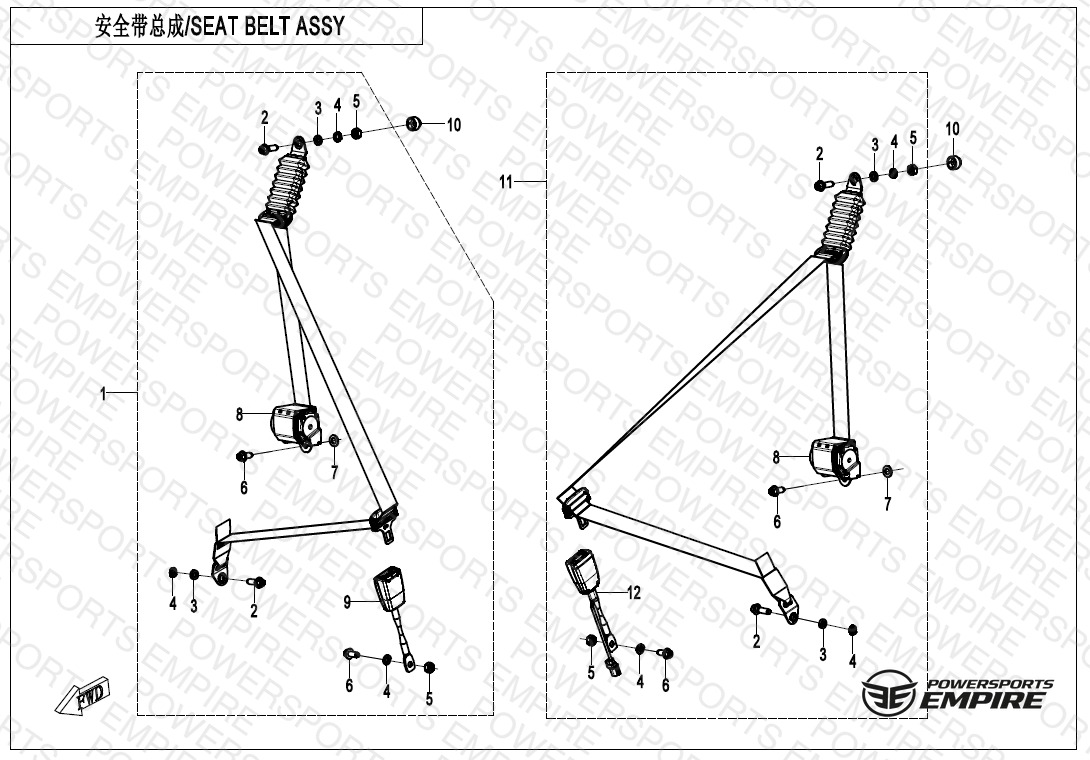 安全带总成/SEAT BELT ASSY

2
3
4
5
10
1
8
6
7
4
3
2
9
6
4
5
FWD

11
2
3
4
5
10
8
6
7
12
2
3
4
5
4
6

POWERSPORTS EMPIRE