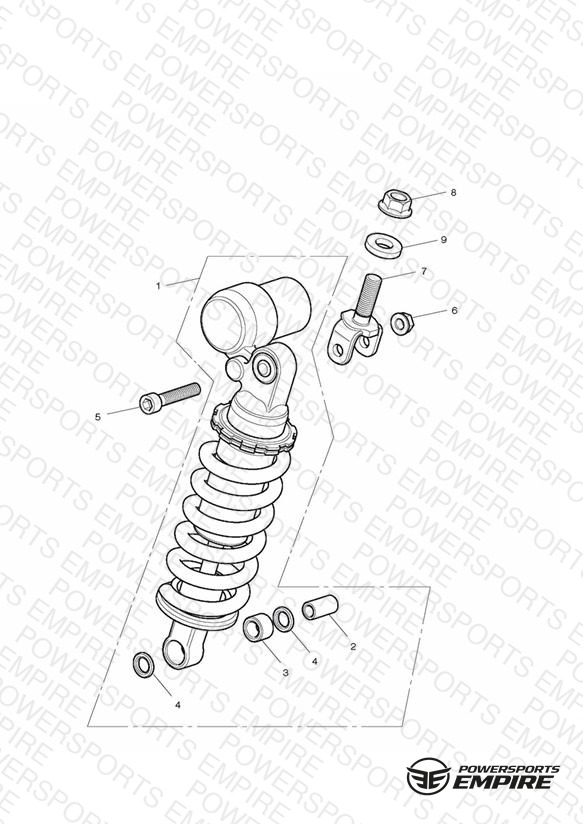 8
9
1
7
6
5
2
4
3
4

POWERSPORTS
EMPIRE