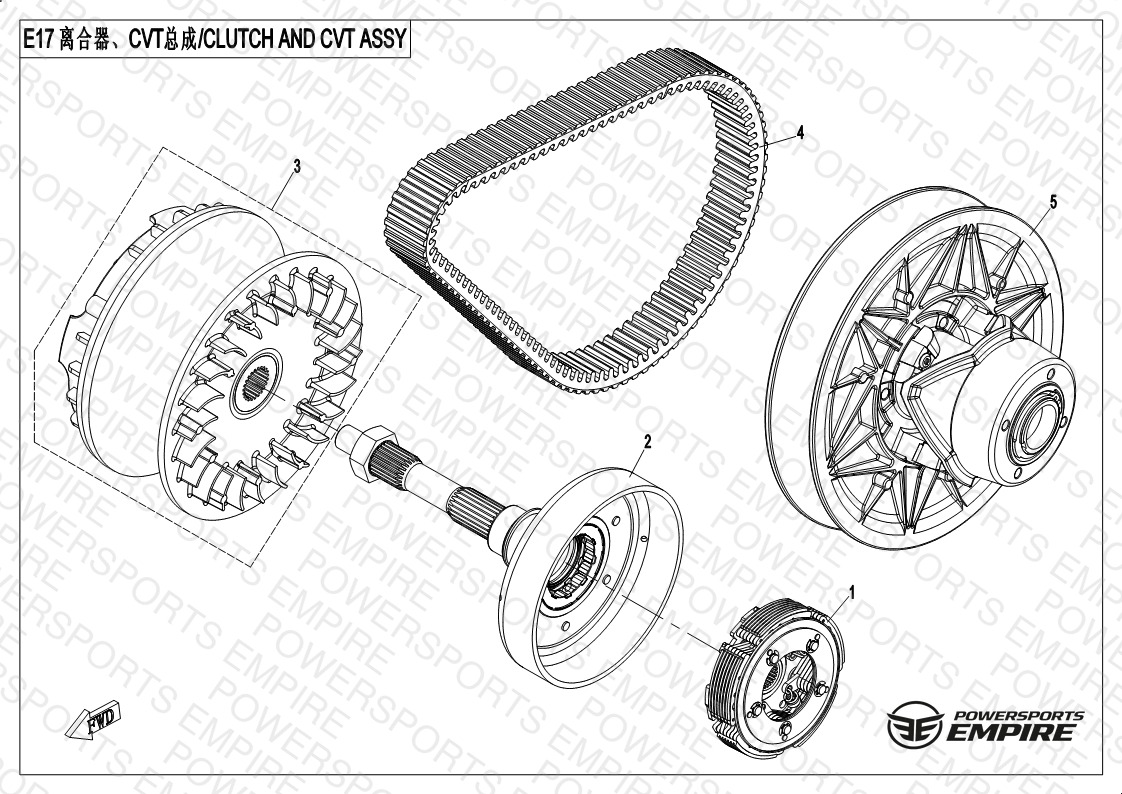 E17 离合器、CVT总成/CLUTCH AND CVT ASSY

3

4

5

2

1

FWD

POWERSPORTS EMPIRE