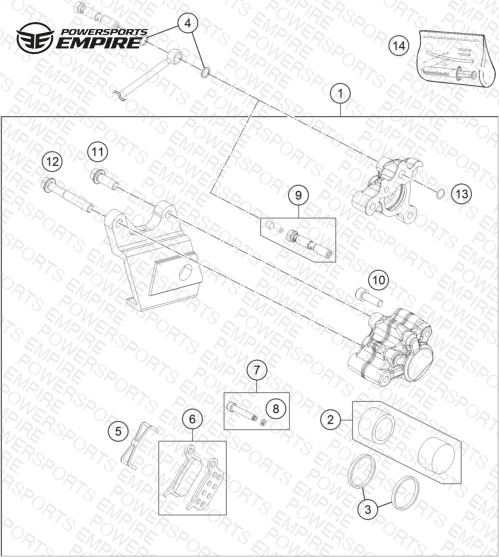 POWERSPORTS
EMPIRE

4
14
1
12
11
9
13
10
7
8
2
5
6
3